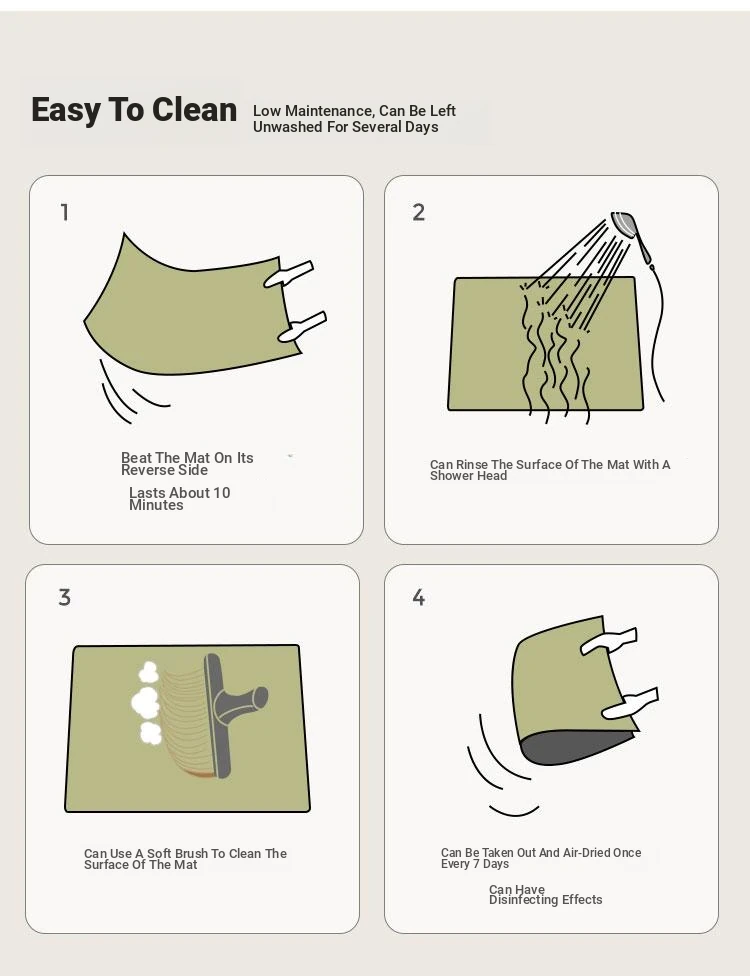 Easy To Clean
Low Maintenance, Can Be Left Unwashed For Several Days

1

Beat The Mat On Its Reverse Side

Lasts About 10 Minutes

2

Can Rinse The Surface Of The Mat With A Shower Head

3

Can Use A Soft Brush To Clean The Surface Of The Mat

4

Can Be Taken Out And Air-Dried Once Every 7 Days

Can Have Disinfecting Effects