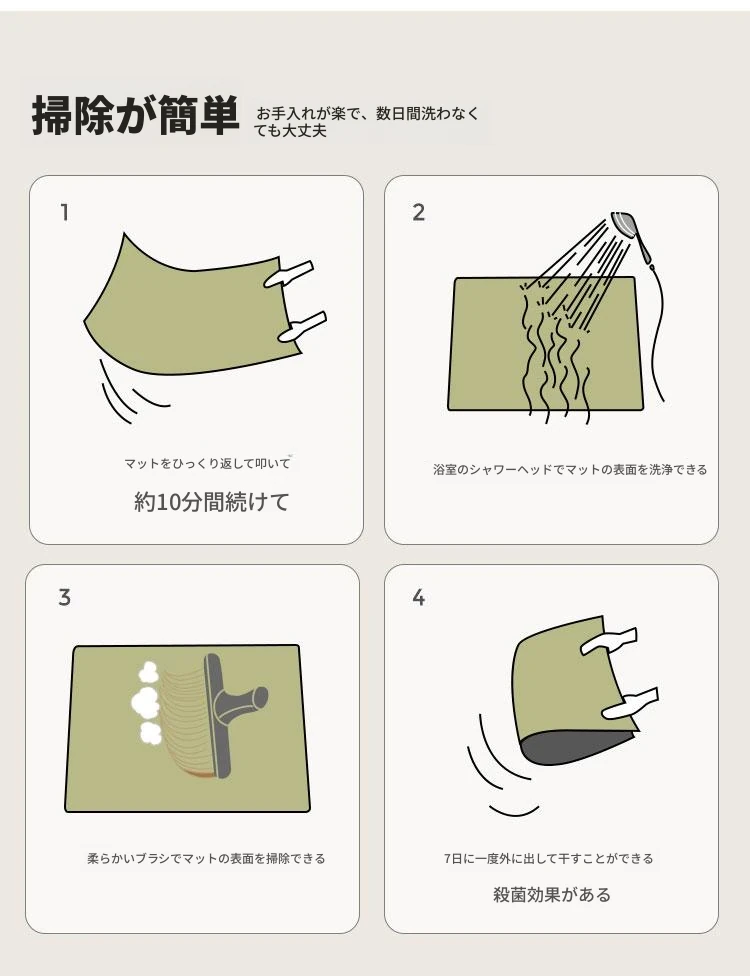 掃除が簡単

お手入れが楽で、数日間洗わなくても大丈夫

1

マットをひっくり返して叩いて

約10分間続けて

2

浴室のシャワーヘッドでマットの表面を洗浄できる

3

柔らかいブラシでマットの表面を掃除できる

4

7日に一度外に出して干すことができる

殺菌効果がある